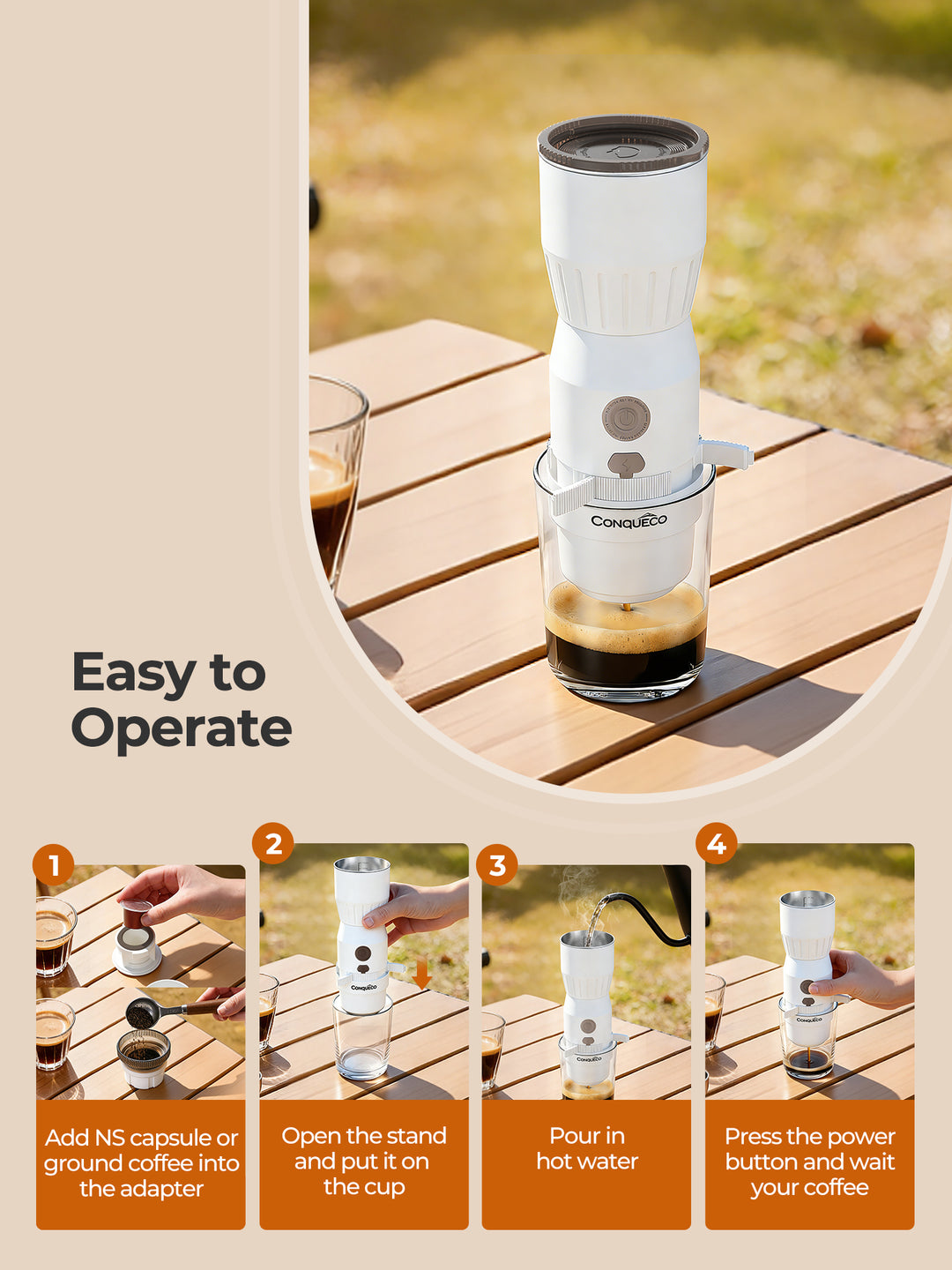 CONQUECO

Easy to Operate

1
Add NS capsule or ground coffee into the adapter

2
CONQUECO
Open the stand and put it on the cup

3
CONQUECO
Pour in hot water

4
CONQUECO
Press the power button and wait your coffee