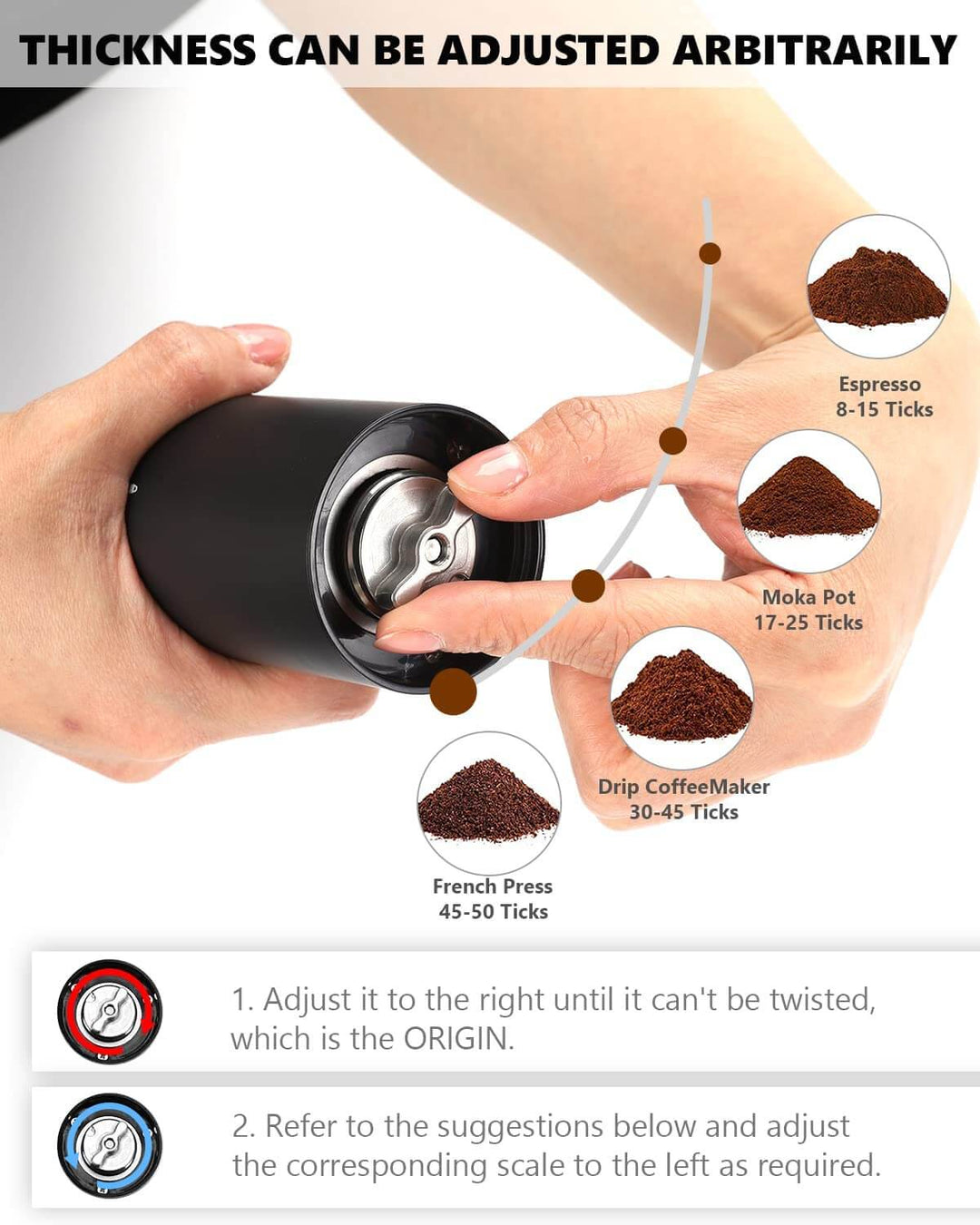 THICKNESS CAN BE ADJUSTED ARBITRARILY

Espresso
8-15 Ticks

Moka Pot
17-25 Ticks

Drip CoffeeMaker
30-45 Ticks

French Press
45-50 Ticks

1. Adjust it to the right until it can't be twisted, which is the ORIGIN.

2. Refer to the suggestions below and adjust the corresponding scale to the left as required.